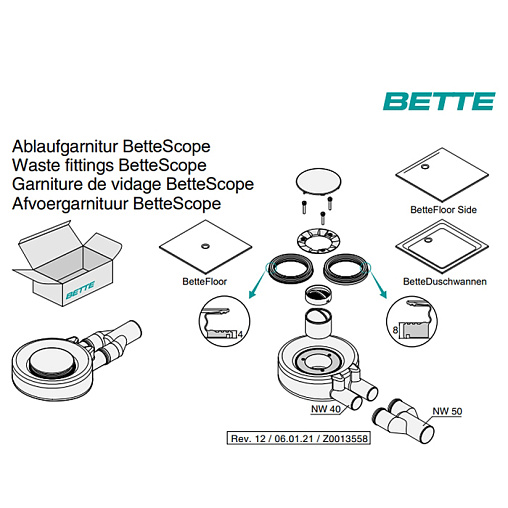 BETTE

Ablaufgarnitur BetteScope
Waste fittings BetteScope
Garniture de vidage BetteScope
Afvoergarnituur BetteScope

BETTE

BetteFloor

BetteFloor Side

BetteDuschwannen

4

8

NW 40

NW 50

Rev. 12 / 06.01.21 / Z0013558