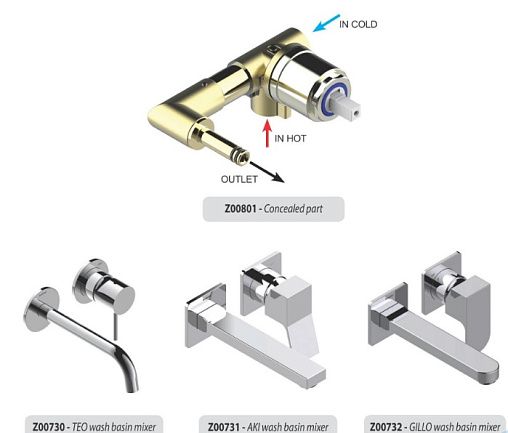 IN COLD

IN HOT

OUTLET

Z00801 - Concealed part

Z00730 - TEO wash basin mixer

Z00731 - AKI wash basin mixer

Z00732 - GILLO wash basin mixer