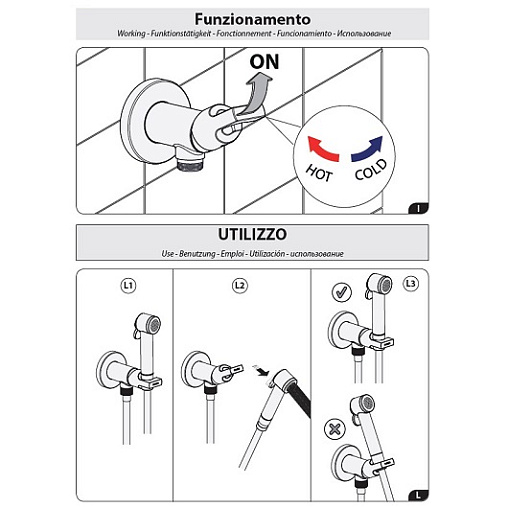 Funzionamento
Working - Funktionstätigkeit - Fonctionnement - Funcionamiento - Использование

ON

HOT
COLD

I

UTILIZZO
Use - Benutzung - Emploi - Utilización - использование

L1

L2

L3

L