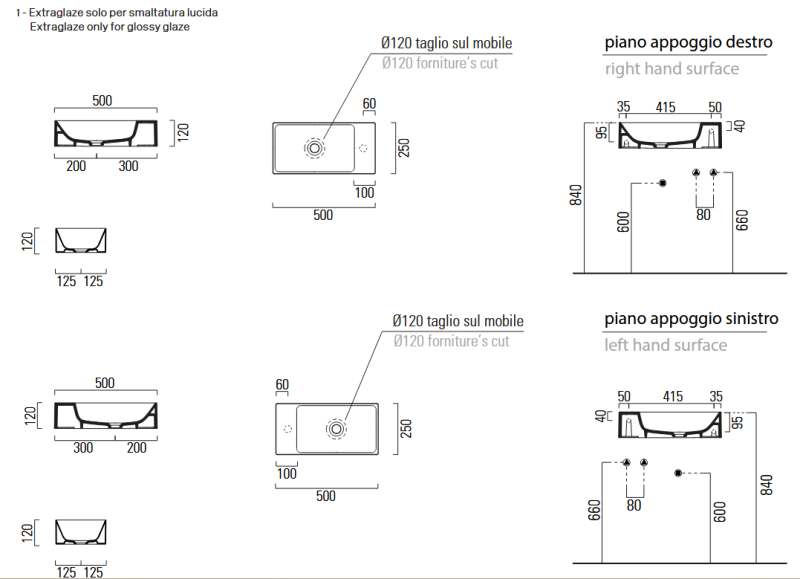 1 - Extraglaze solo per smaltatura lucida
Extraglaze only for glossy glaze

500
120
200 300

120
125 125

Ø120 taglio sul mobile
Ø120 forniture's cut
60
250
100
500

piano appoggio destro
right hand surface
35 415 50
95
40
840
600
80
660

500
120
300 200

120
125 125

Ø120 taglio sul mobile
Ø120 forniture's cut
60
250
100
500

piano appoggio sinistro
left hand surface
50 415 35
40
95
660
80
600
840