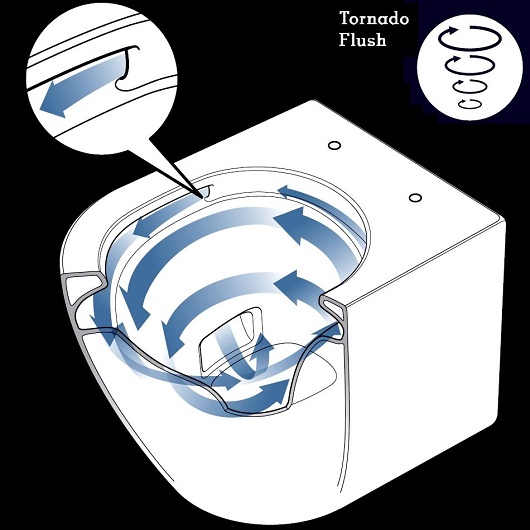 Tornado Flush