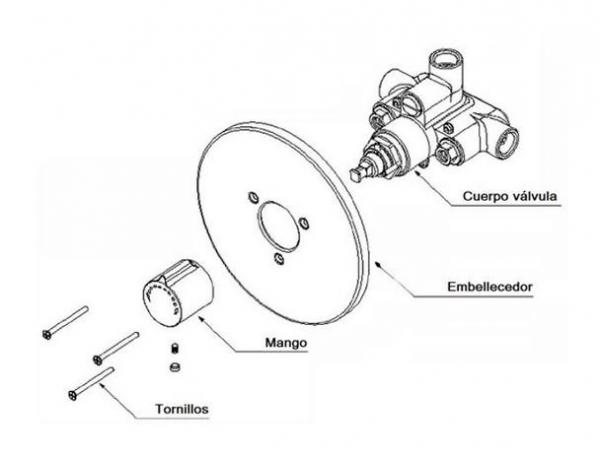 Cuerpo válvula

Embellecedor

Mango

Tornillos