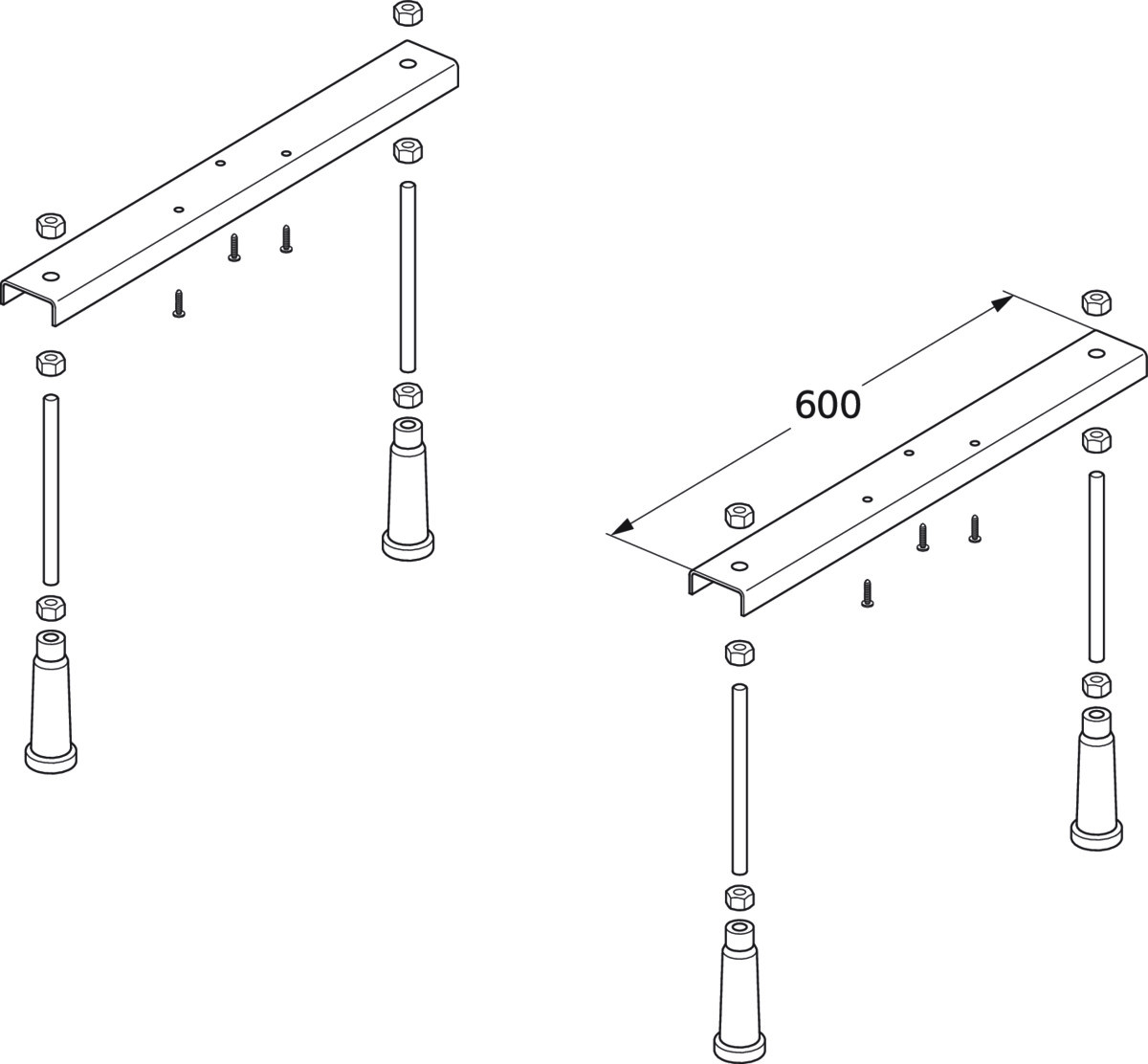 600