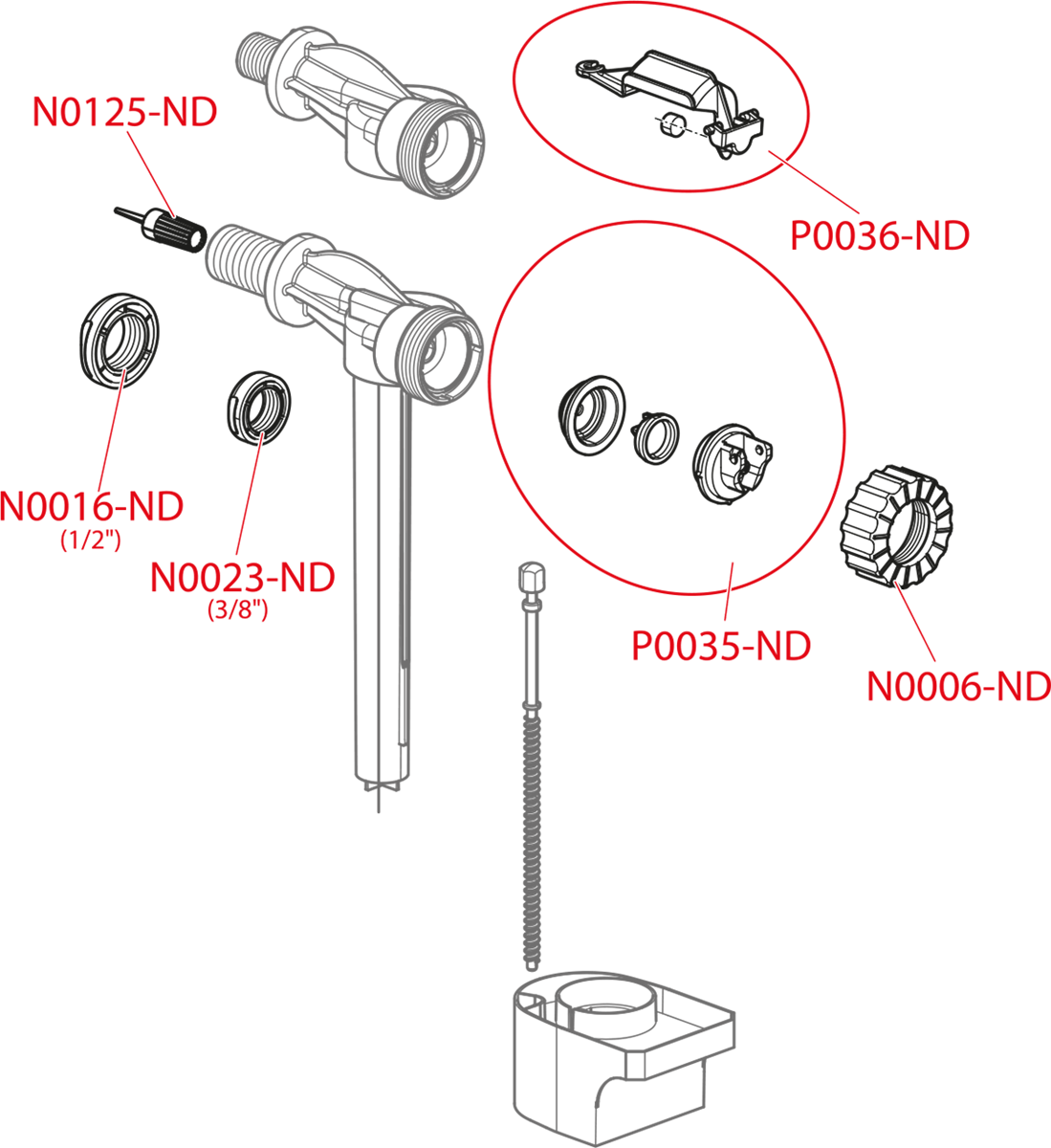 N0125-ND

P0036-ND

N0016-ND
(1/2")

N0023-ND
(3/8")

P0035-ND

N0006-ND