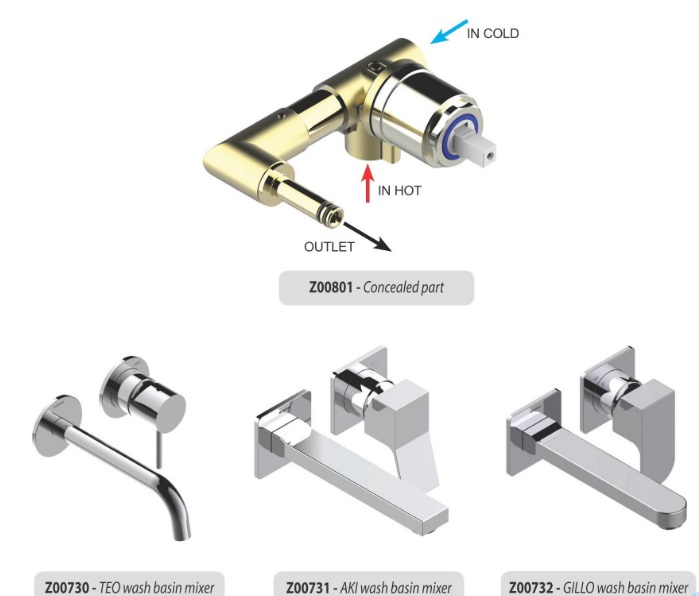 IN COLD

IN HOT

OUTLET

Z00801 - Concealed part

Z00730 - TEO wash basin mixer

Z00731 - AKI wash basin mixer

Z00732 - GILLO wash basin mixer